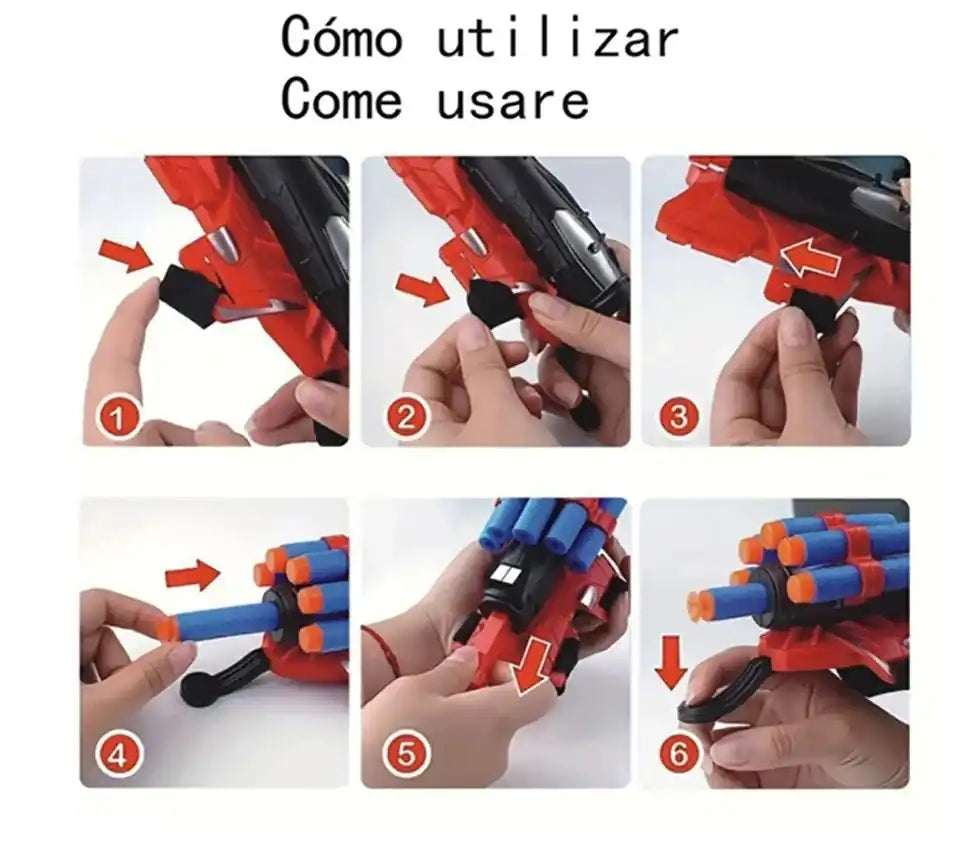 Cómo utilizar
Come usare

1

2

3

4

5

6